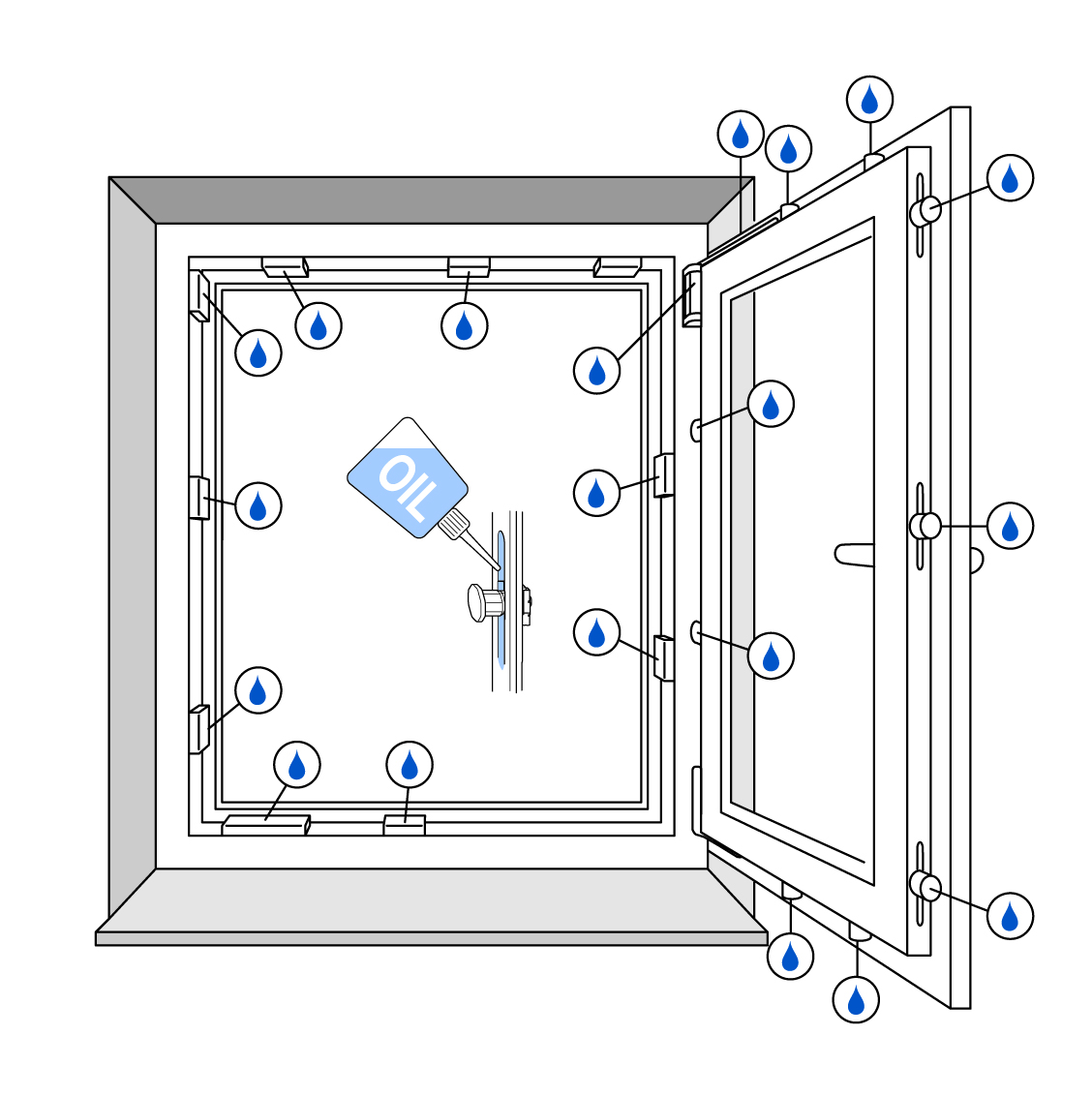 OIL